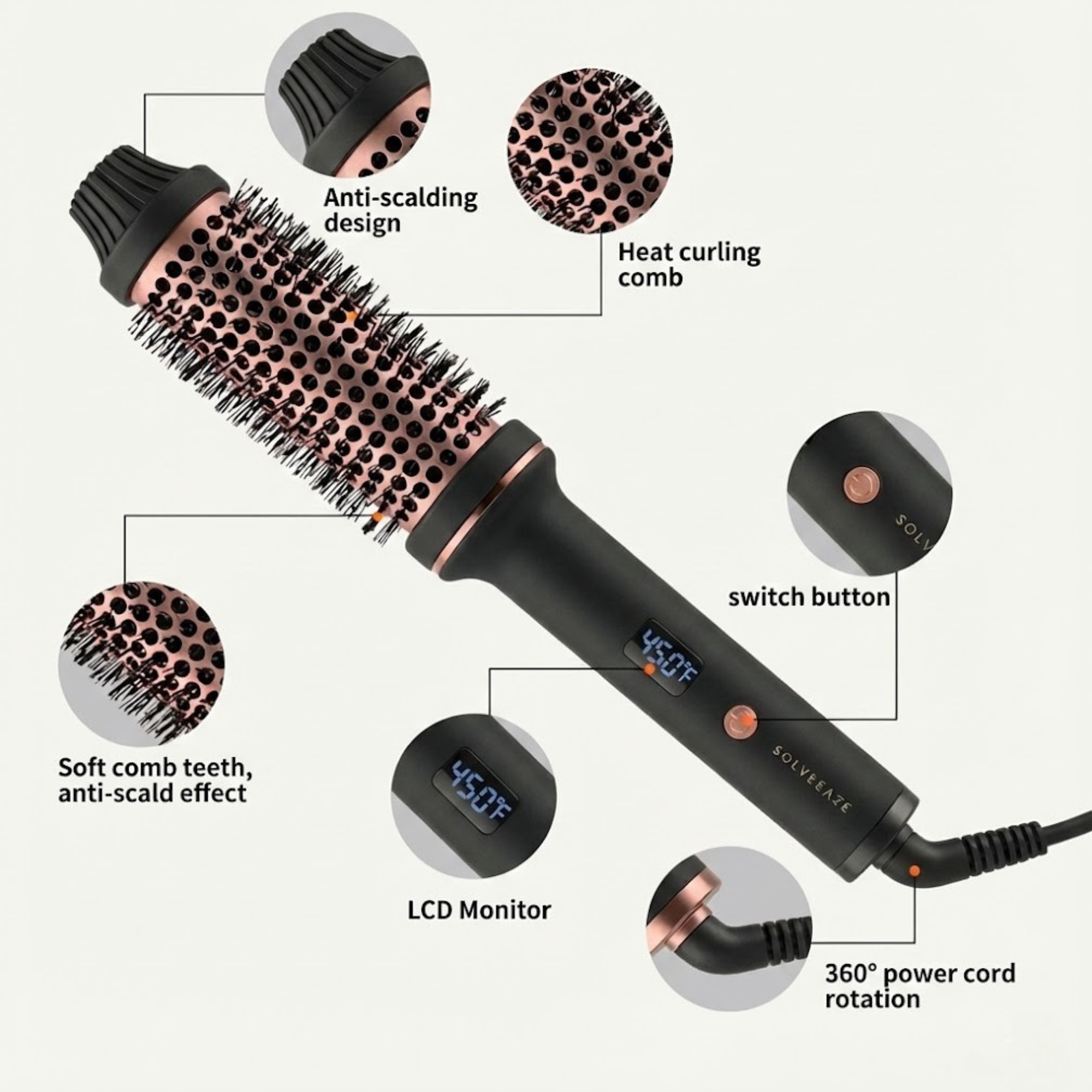 Anti-scalding design

Heat curling comb

SOLV

switch button

450°F

SOLVEEAZE

Soft comb teeth, anti-scald effect

450°F

LCD Monitor

360° power cord rotation